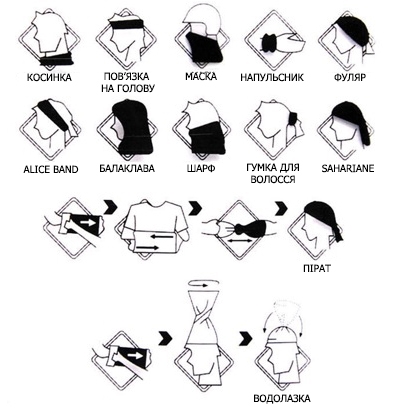 КОСИНКА

ПОВ'ЯЗКА НА ГОЛОВУ

МАСКА

НАПУЛЬСНИК

ФУЛЯР

ALICE BAND

БАЛАКЛАВА

ШАРФ

ГУМКА ДЛЯ ВОЛОССЯ

SAHARIANE

ПІРАТ

ВОДОЛАЗКА