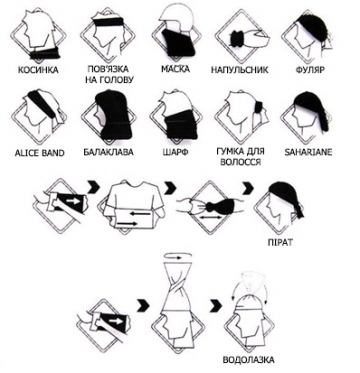 КОСИНКА
ПОВ'ЯЗКА НА ГОЛОВУ
МАСКА
НАПУЛЬСНИК
ФУЛЯР

ALICE BAND
БАЛАКЛАВА
ШАРФ
ГУМКА ДЛЯ ВОЛОССЯ
SAHARIANE

ПІРАТ

ВОДОЛАЗКА